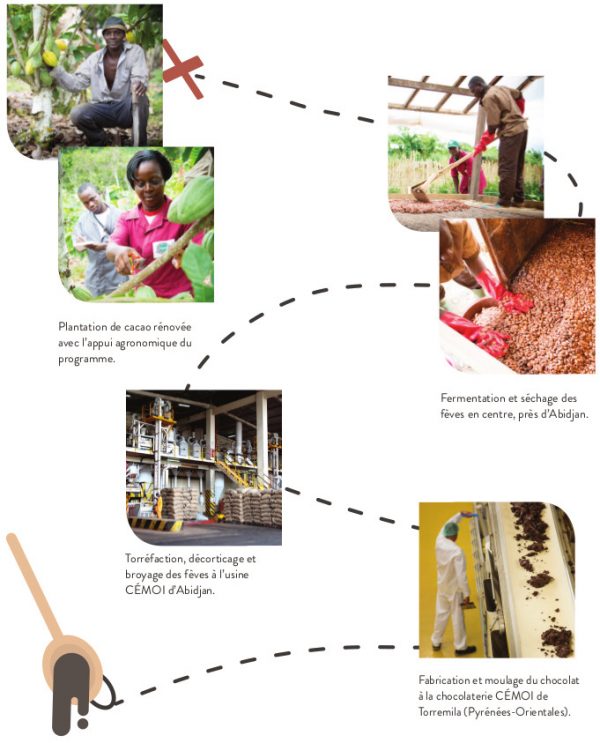 Plantation de cacao rénovée avec l'appui agronomique du programme.

Fermentation et séchage des fèves en centre, près d'Abidjan.

Torréfaction, décorticage et broyage des fèves à l'usine CÉMOI d'Abidjan.

Fabrication et moulage du chocolat à la chocolaterie CÉMOI de Torremila (Pyrénées-Orientales).